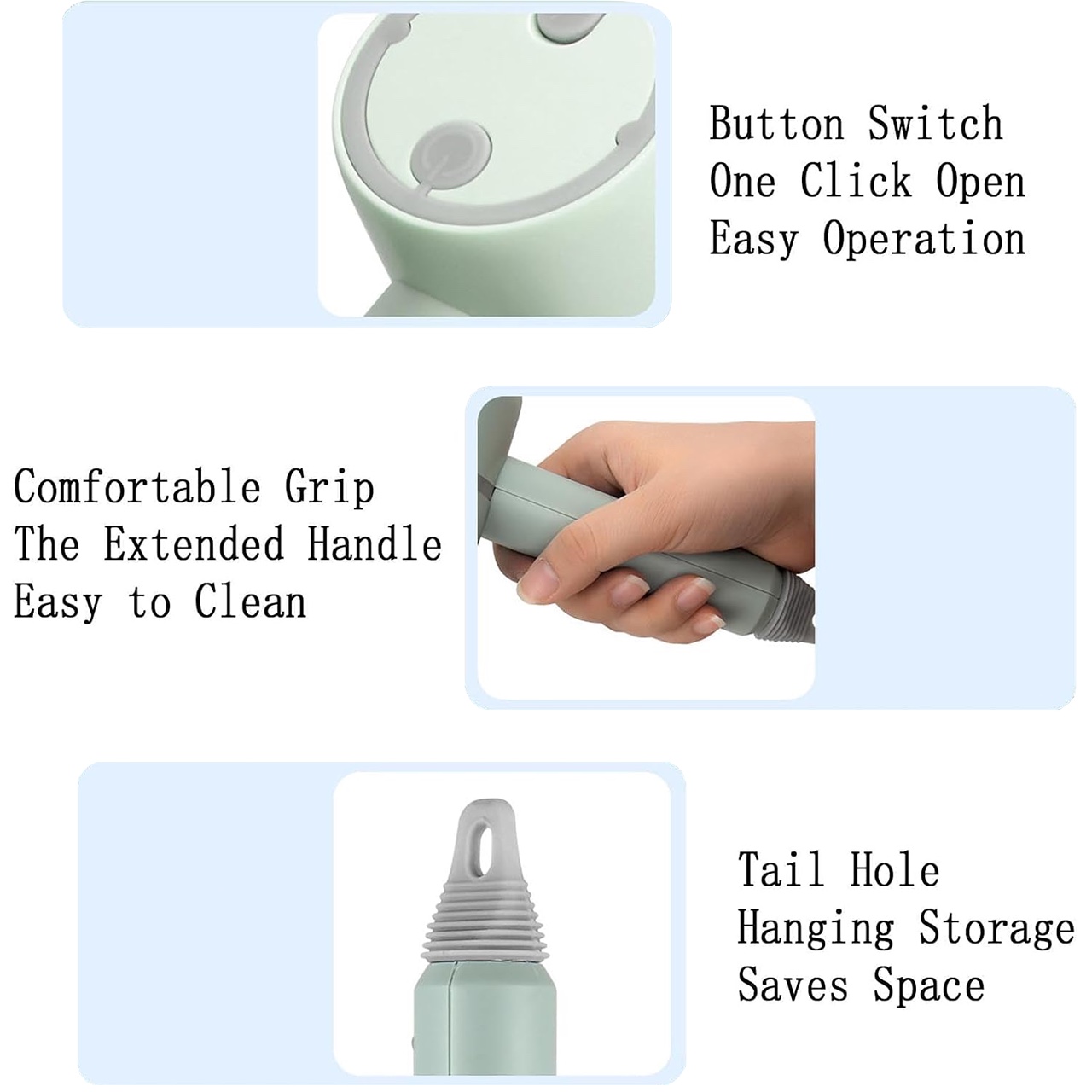 Button Switch
One Click Open
Easy Operation

Comfortable Grip
The Extended Handle
Easy to Clean

Tail Hole
Hanging Storage
Saves Space