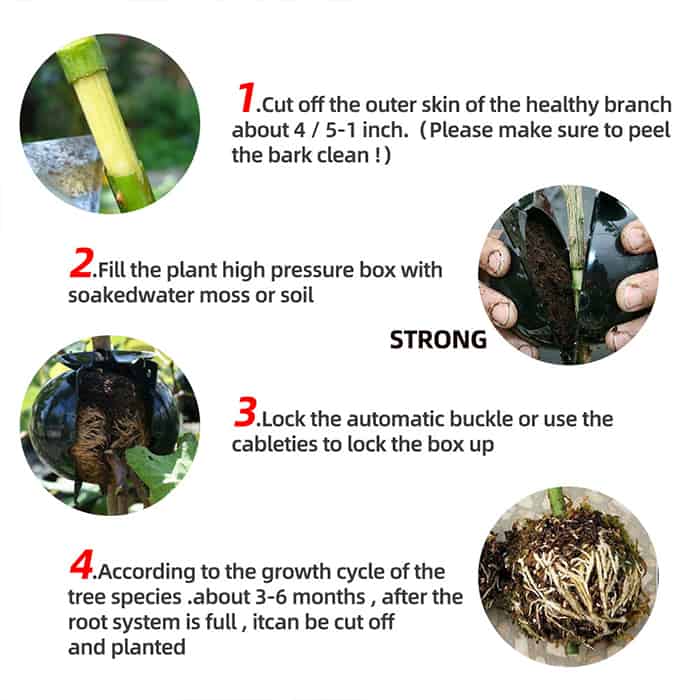 1.Cut off the outer skin of the healthy branch about 4 / 5-1 inch. (Please make sure to peel the bark clean !)

2.Fill the plant high pressure box with soakedwater moss or soil

STRONG

3.Lock the automatic buckle or use the cableties to lock the box up

4.According to the growth cycle of the tree species .about 3-6 months , after the root system is full , itcan be cut off and planted