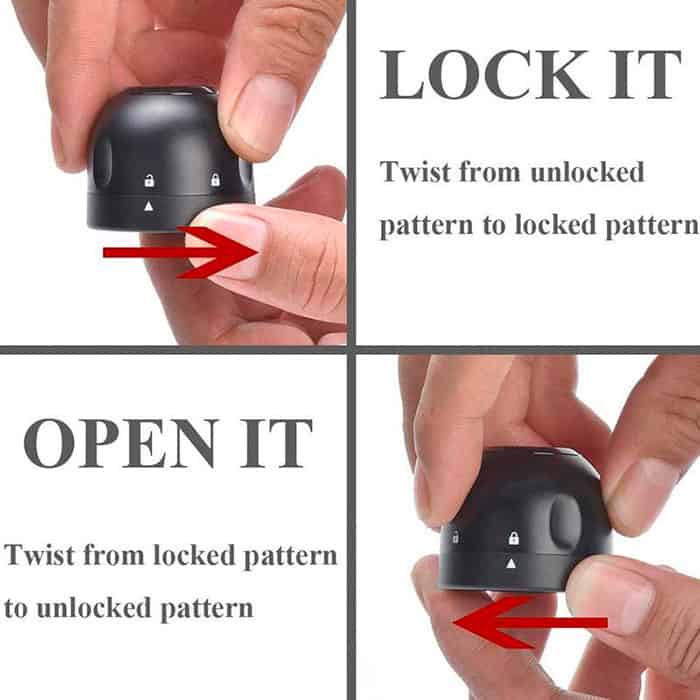 LOCK IT

Twist from unlocked pattern to locked pattern

OPEN IT

Twist from locked pattern to unlocked pattern