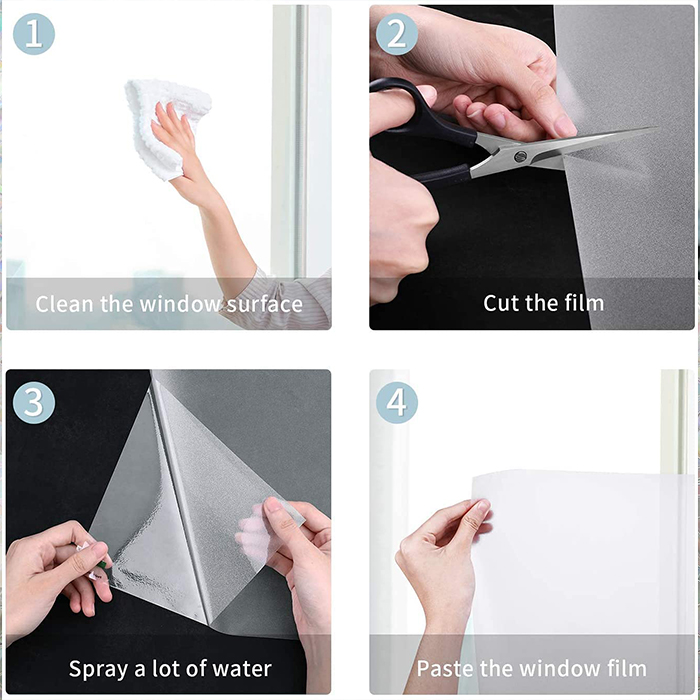 1
Clean the window surface

2
Cut the film

3
Spray a lot of water

4
Paste the window film